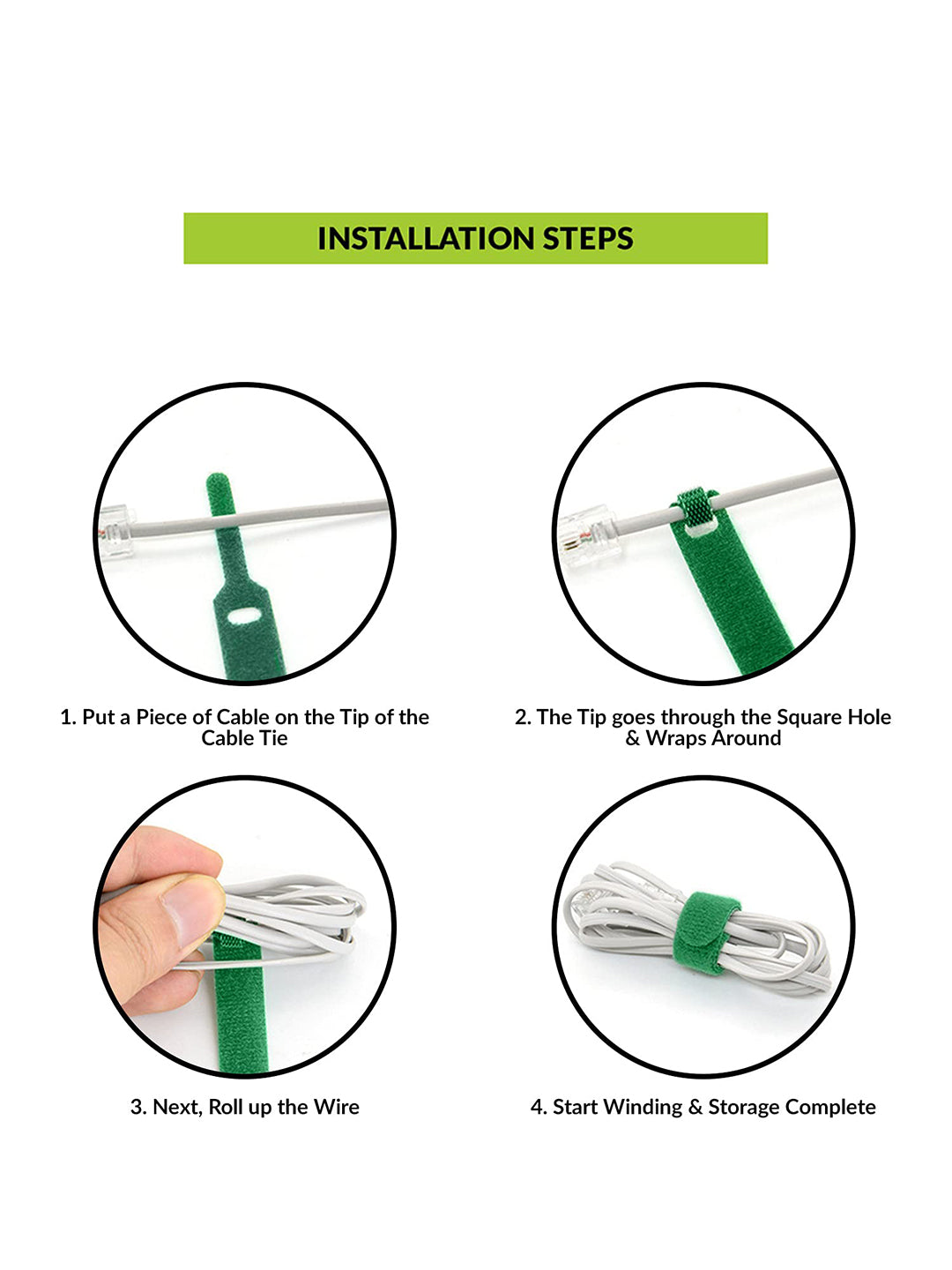 INSTALLATION STEPS

1. Put a Piece of Cable on the Tip of the Cable Tie

2. The Tip goes through the Square Hole & Wraps Around

3. Next, Roll up the Wire

4. Start Winding & Storage Complete